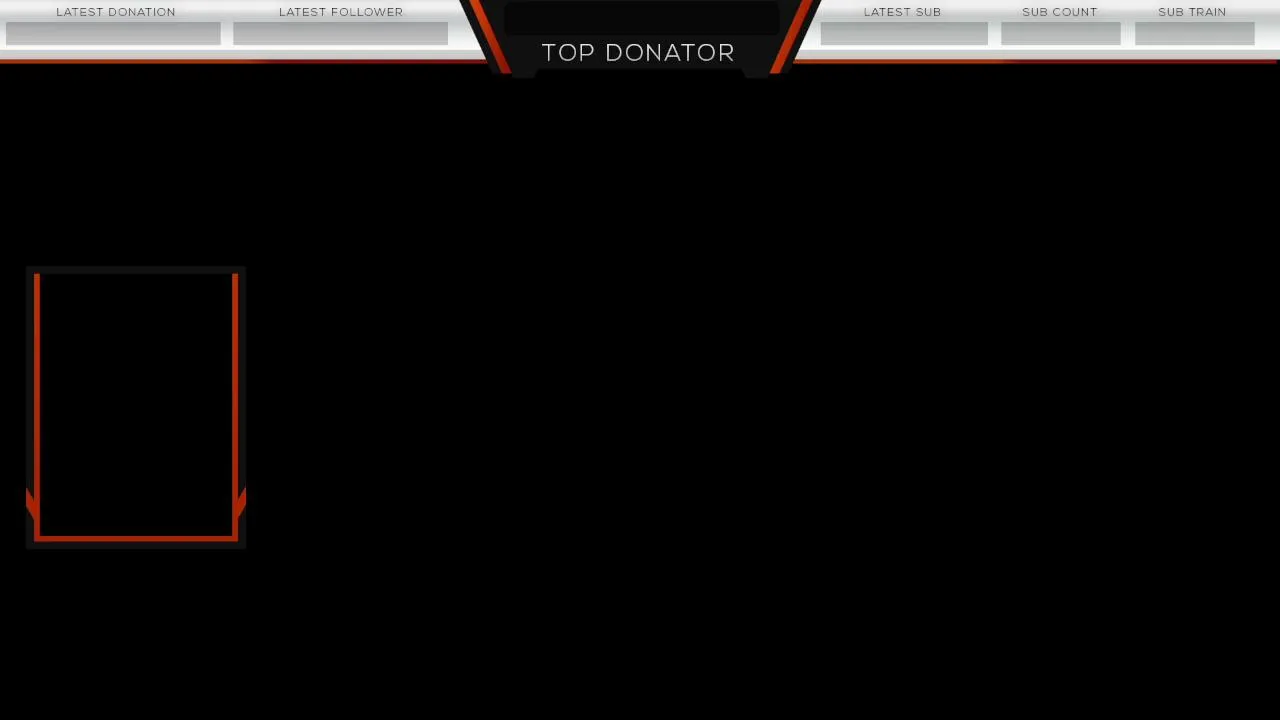 LATEST DONATION
LATEST FOLLOWER
TOP DONATOR
LATEST SUB
SUB COUNT
SUB TRAIN